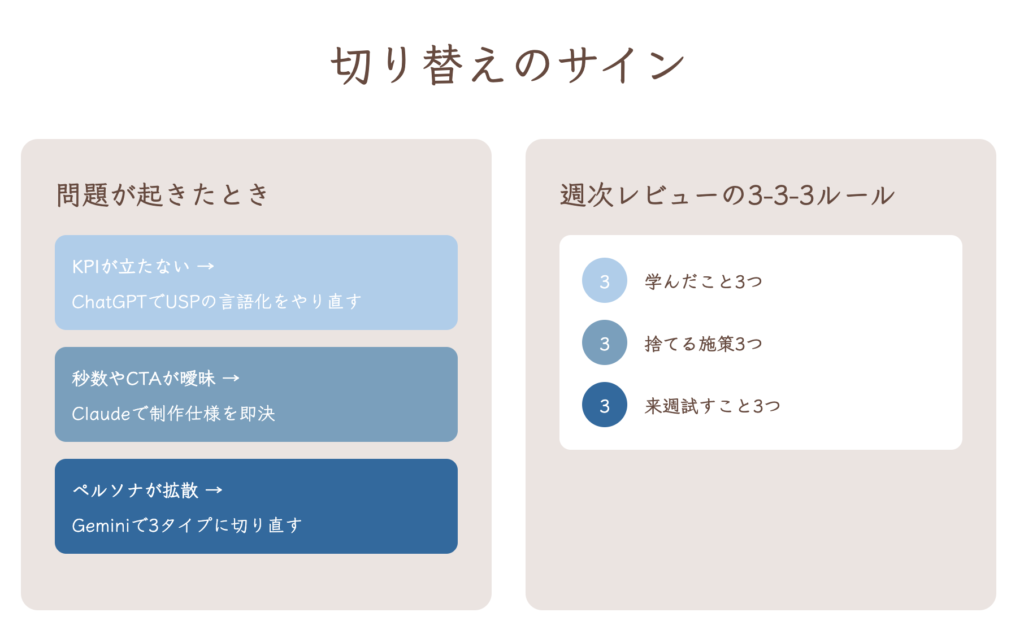 切り替えのサイン

問題が起きたとき

KPIが立たない →

ChatGPTでUSPの言語化をやり直す

秒数やCTAが曖昧 →

Claudeで制作仕様を即決

ペルソナが拡散 →

Geminiで3タイプに切り直す

週次レビューの3-3-3ルール

3 学んだこと3つ

3 捨てる施策3つ

3 来週試すこと3つ