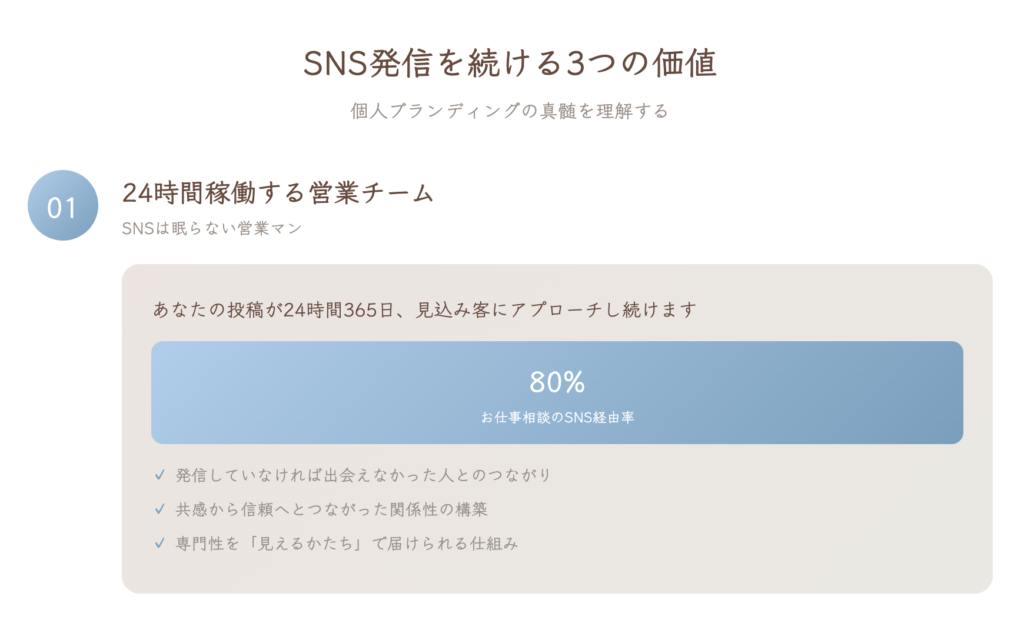 SNS発信を続ける3つの価値

個人ブランディングの真髄を理解する

01

24時間稼働する営業チーム

SNSは眠らない営業マン

あなたの投稿が24時間365日、見込み客にアプローチし続けます

80%

お仕事相談のSNS経由率

✓ 発信していなければ出会えなかった人とのつながり

✓ 共感から信頼へとつながった関係性の構築

✓ 専門性を「見えるかたち」で届けられる仕組み